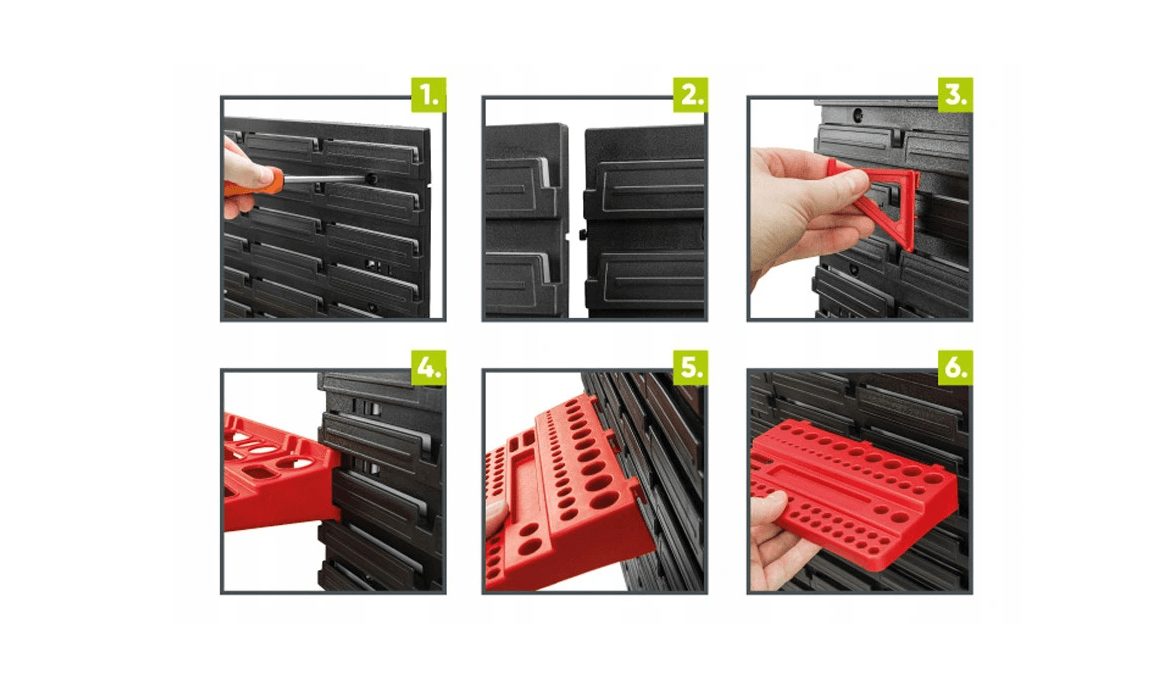 1.

2.

3.

4.

5.

6.