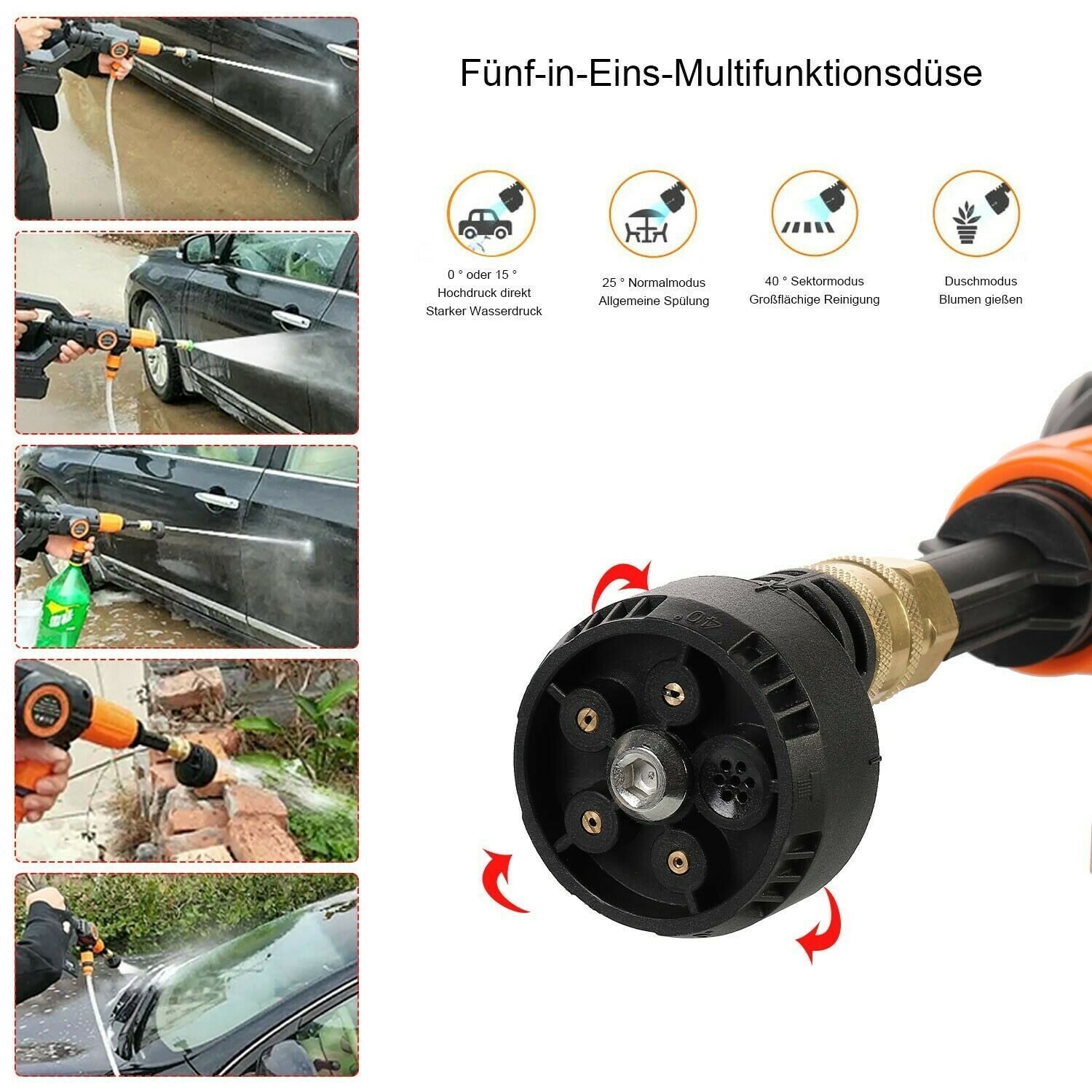 Fünf-in-Eins-Multifunktionsdüse

0 ° oder 15 °
Hochdruck direkt
Starker Wasserdruck

25 ° Normalmodus
Allgemeine Spülung

40 ° Sektormodus
Großflächige Reinigung

Duschmodus
Blumen gießen

40°