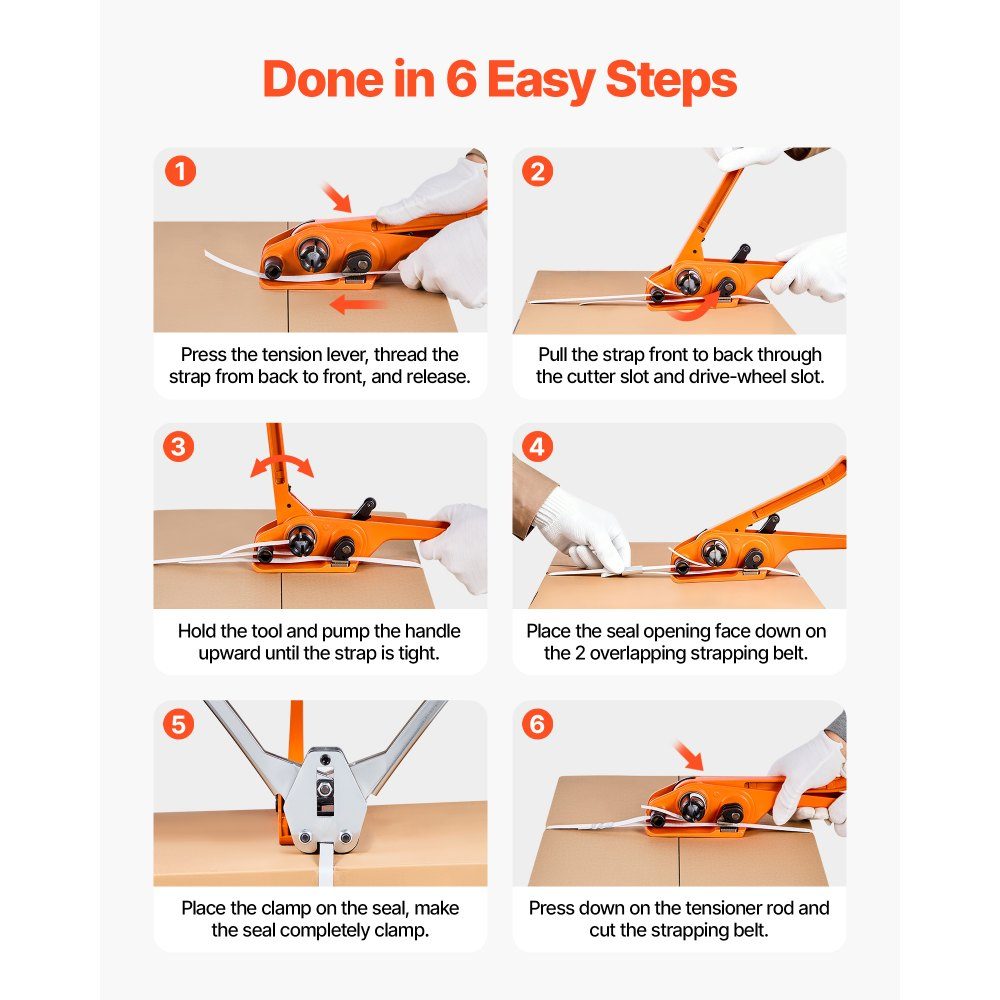 Done in 6 Easy Steps

1

Press the tension lever, thread the strap from back to front, and release.

2

Pull the strap front to back through the cutter slot and drive-wheel slot.

3

Hold the tool and pump the handle upward until the strap is tight.

4

Place the seal opening face down on the 2 overlapping strapping belt.

5

Place the clamp on the seal, make the seal completely clamp.

6

Press down on the tensioner rod and cut the strapping belt.