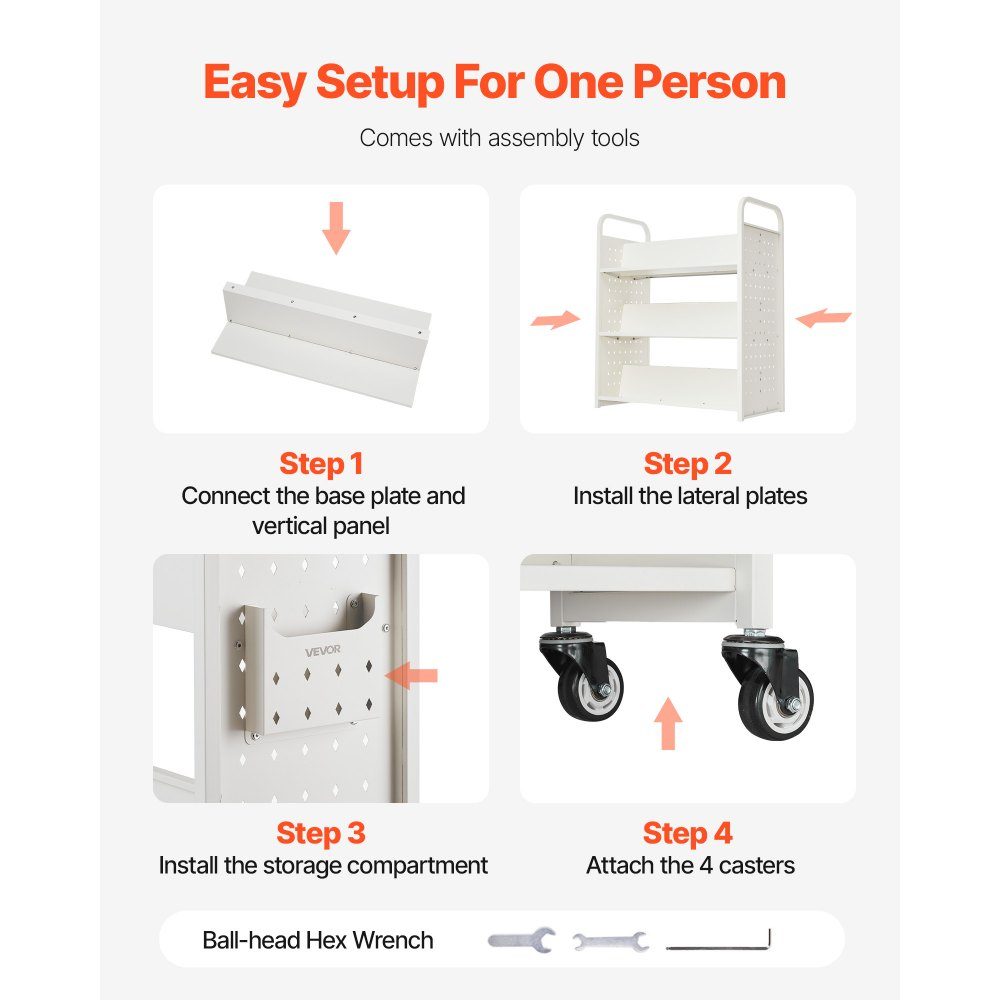 Easy Setup For One Person

Comes with assembly tools

Step 1
Connect the base plate and vertical panel

Step 2
Install the lateral plates

VEVOR

Step 3
Install the storage compartment

Step 4
Attach the 4 casters

Ball-head Hex Wrench