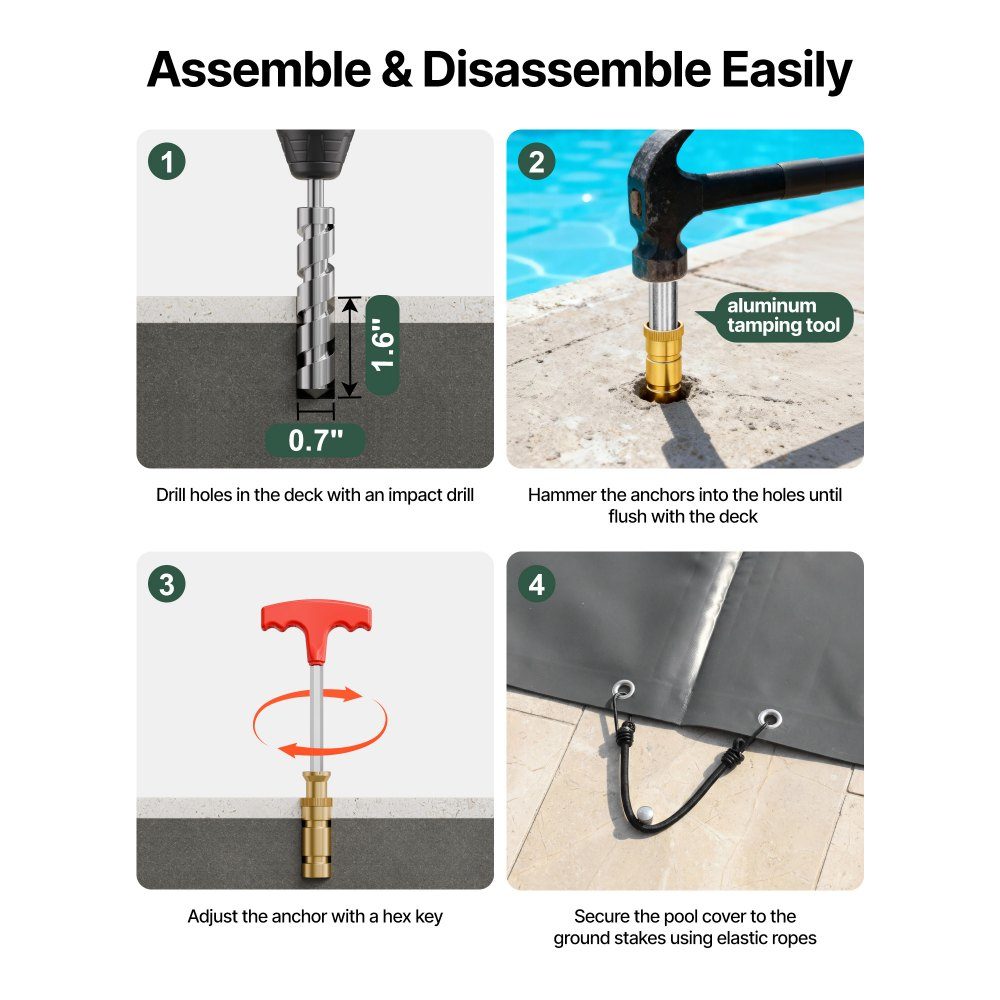 Assemble & Disassemble Easily

1

1.6"

0.7"

Drill holes in the deck with an impact drill

2

aluminum tamping tool

Hammer the anchors into the holes until flush with the deck

3

Adjust the anchor with a hex key

4

Secure the pool cover to the ground stakes using elastic ropes