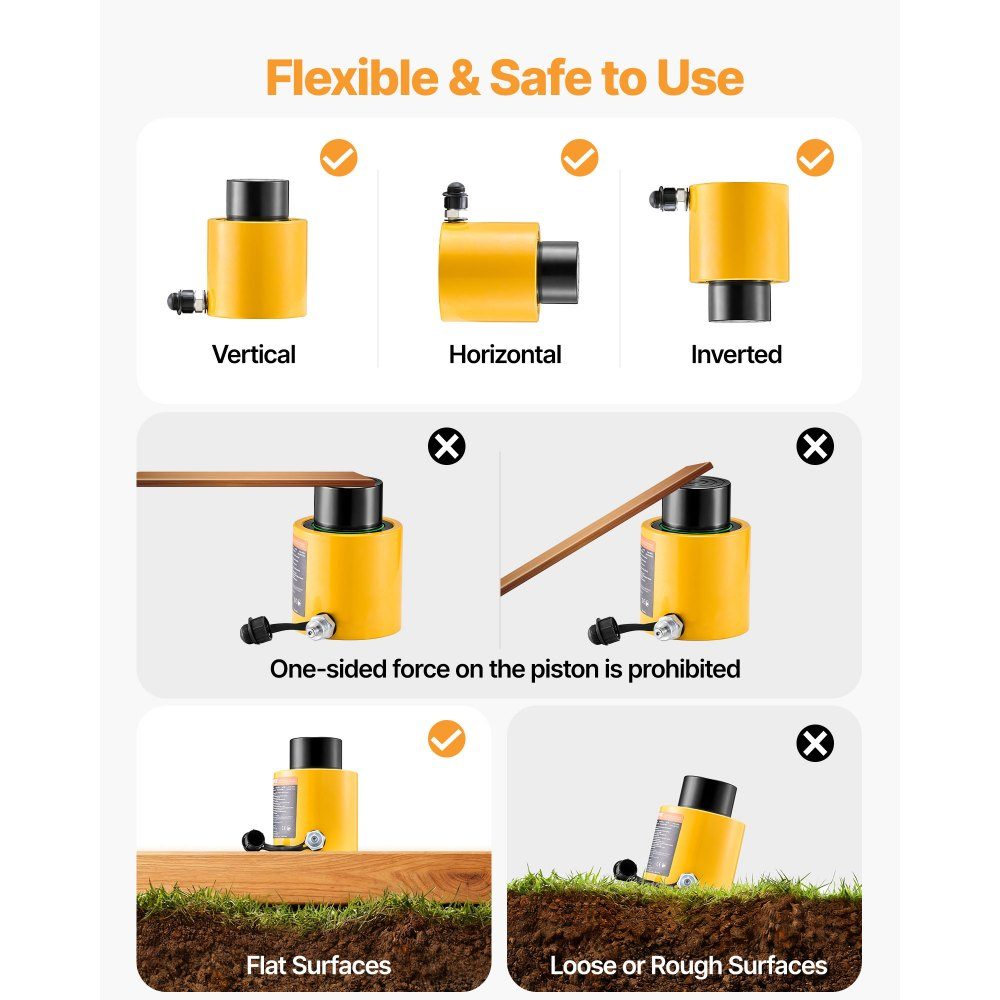 Flexible & Safe to Use

Vertical

Horizontal

Inverted

One-sided force on the piston is prohibited

Flat Surfaces

Loose or Rough Surfaces